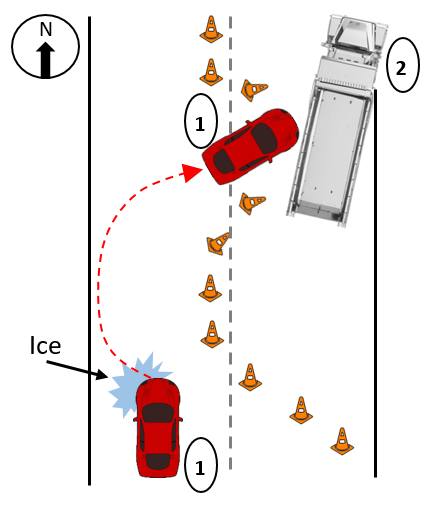 N

2

1

Ice

1