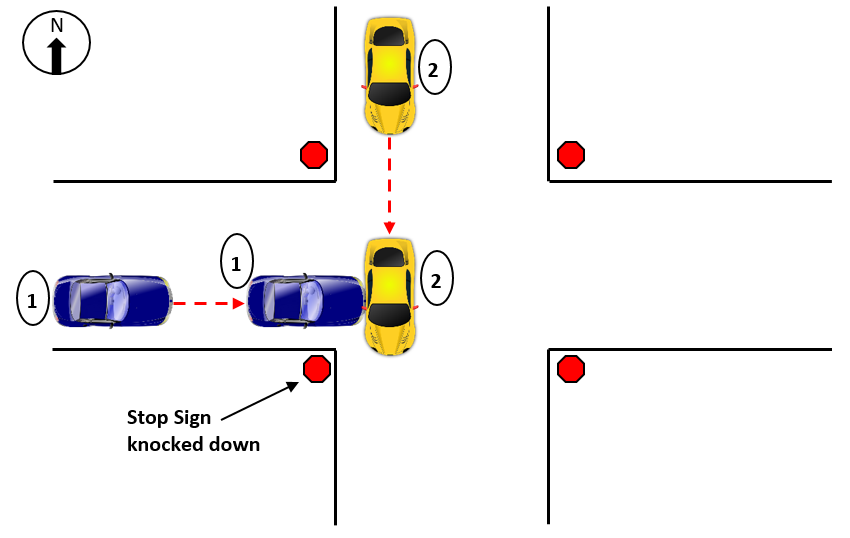 N

2

1

1

2

Stop Sign knocked down