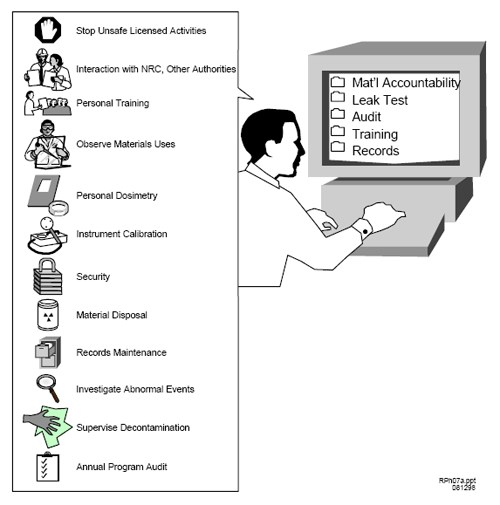 Stop Unsafe Licensed Activities

Interaction with NRC, Other Authorities

Personal Training

Observe Materials Uses

Personal Dosimetry

Instrument Calibration

Security

Material Disposal

Records Maintenance

Investigate Abnormal Events

Supervise Decontamination

Annual Program Audit

Mat'l Accountability
Leak Test
Audit
Training
Records

RPh07a.ppt
081298