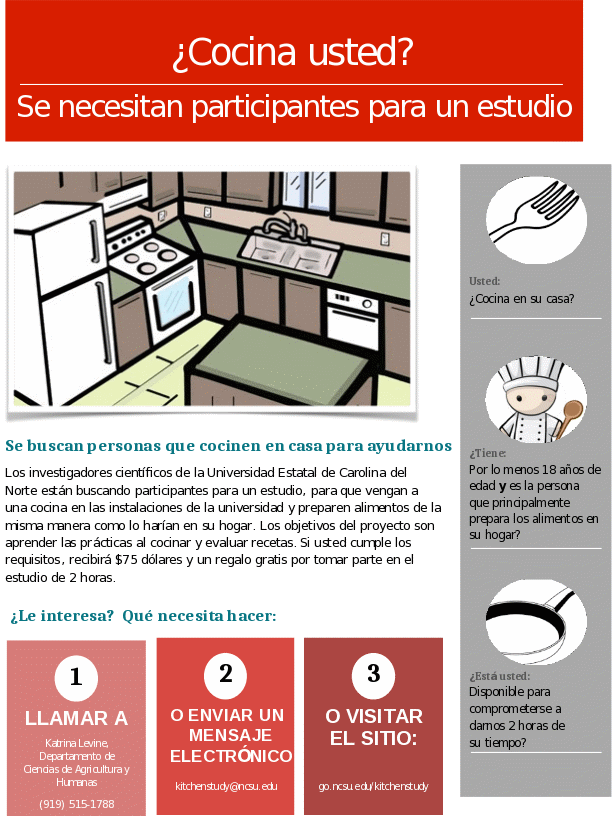 ¿Cocina usted?

Se necesitan participantes para un estudio

Se buscan personas que cocinen en casa para ayudarnos

Los investigadores científicos de la Universidad Estatal de Carolina del Norte están buscando participantes para un estudio, para que vengan a una cocina en las instalaciones de la universidad y preparen alimentos de la misma manera como lo harían en su hogar. Los objetivos del proyecto son aprender las prácticas al cocinar y evaluar recetas. Si usted cumple los requisitos, recibirá $75 dólares y un regalo gratis por tomar parte en el estudio de 2 horas.

¿Le interesa? Qué necesita hacer:

1
LLAMAR A
Katrina Levine, Departamento de Ciencias de Agricultura y Humanas
(919) 515-1788

2
O ENVIAR UN MENSAJE ELECTRÓNICO
kitchenstudy@ncsu.edu

3
O VISITAR EL SITIO:
go.ncsu.edu/kitchenstudy

Usted:
¿Cocina en su casa?

¿Tiene:
Por lo menos 18 años de edad y es la persona que principalmente prepara los alimentos en su hogar?

¿Está usted:
Disponible para comprometerse a darnos 2 horas de su tiempo?