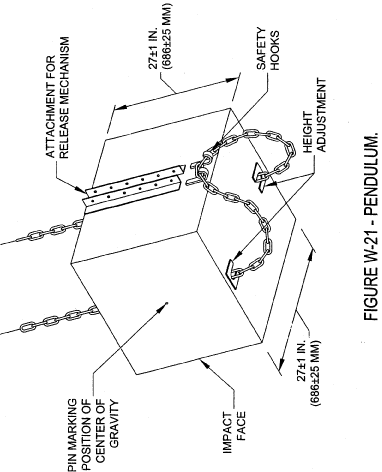 ATTACHMENT FOR RELEASE MECHANISM

27±1 IN. (686±25 MM)

SAFETY HOOKS

HEIGHT ADJUSTMENT

PIN MARKING POSITION OF CENTER OF GRAVITY

IMPACT FACE

27±1 IN. (686±25 MM)

FIGURE W-21 - PENDULUM.