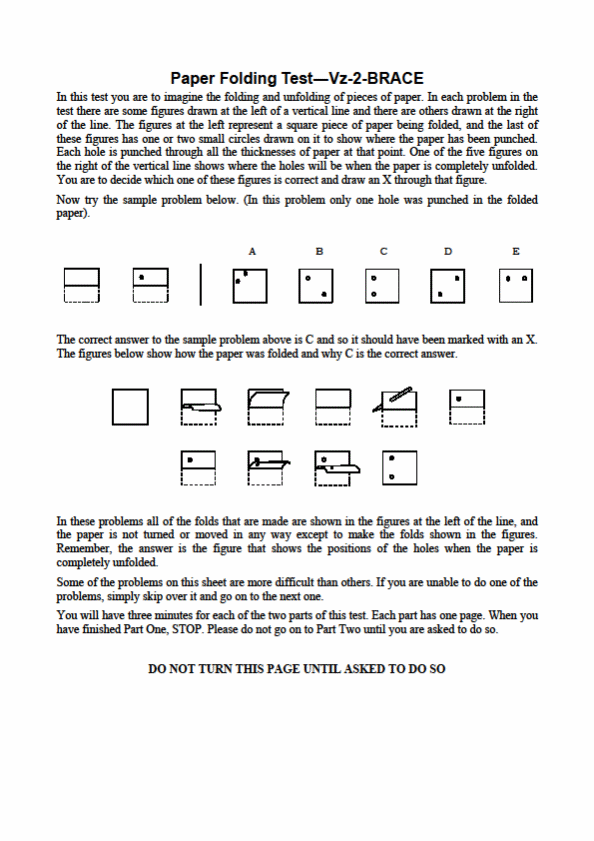 Paper Folding Test—Vz-2-BRACE

In this test you are to imagine the folding and unfolding of pieces of paper. In each problem in the test there are some figures drawn at the left of a vertical line and there are others drawn at the right of the line. The figures at the left represent a square piece of paper being folded, and the last of these figures has one or two small circles drawn on it to show where the paper has been punched. Each hole is punched through all the thicknesses of paper at that point. One of the five figures on the right of the vertical line shows where the holes will be when the paper is completely unfolded. You are to decide which one of these figures is correct and draw an X through that figure.

Now try the sample problem below. (In this problem only one hole was punched in the folded paper).

A B C D E

The correct answer to the sample problem above is C and so it should have been marked with an X. The figures below show how the paper was folded and why C is the correct answer.

In these problems all of the folds that are made are shown in the figures at the left of the line, and the paper is not turned or moved in any way except to make the folds shown in the figures. Remember, the answer is the figure that shows the positions of the holes when the paper is completely unfolded.

Some of the problems on this sheet are more difficult than others. If you are unable to do one of the problems, simply skip over it and go on to the next one.

You will have three minutes for each of the two parts of this test. Each part has one page. When you have finished Part One, STOP. Please do not go on to Part Two until you are asked to do so.

DO NOT TURN THIS PAGE UNTIL ASKED TO DO SO