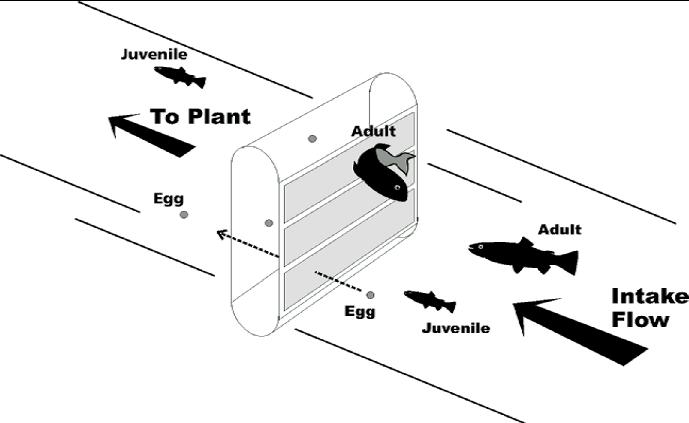 Juvenile

To Plant

Adult

Egg

Adult

Egg

Juvenile

Intake Flow